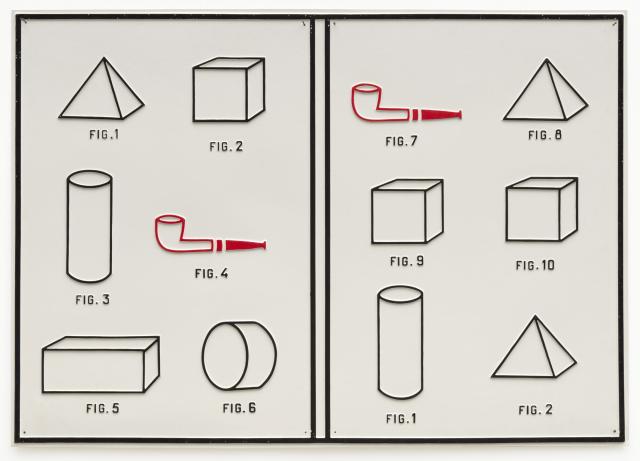 FIG. 1

FIG. 2

FIG. 3

FIG. 4

FIG. 5

FIG. 6

FIG. 7

FIG. 8

FIG. 9

FIG. 10

FIG. 1

FIG. 2